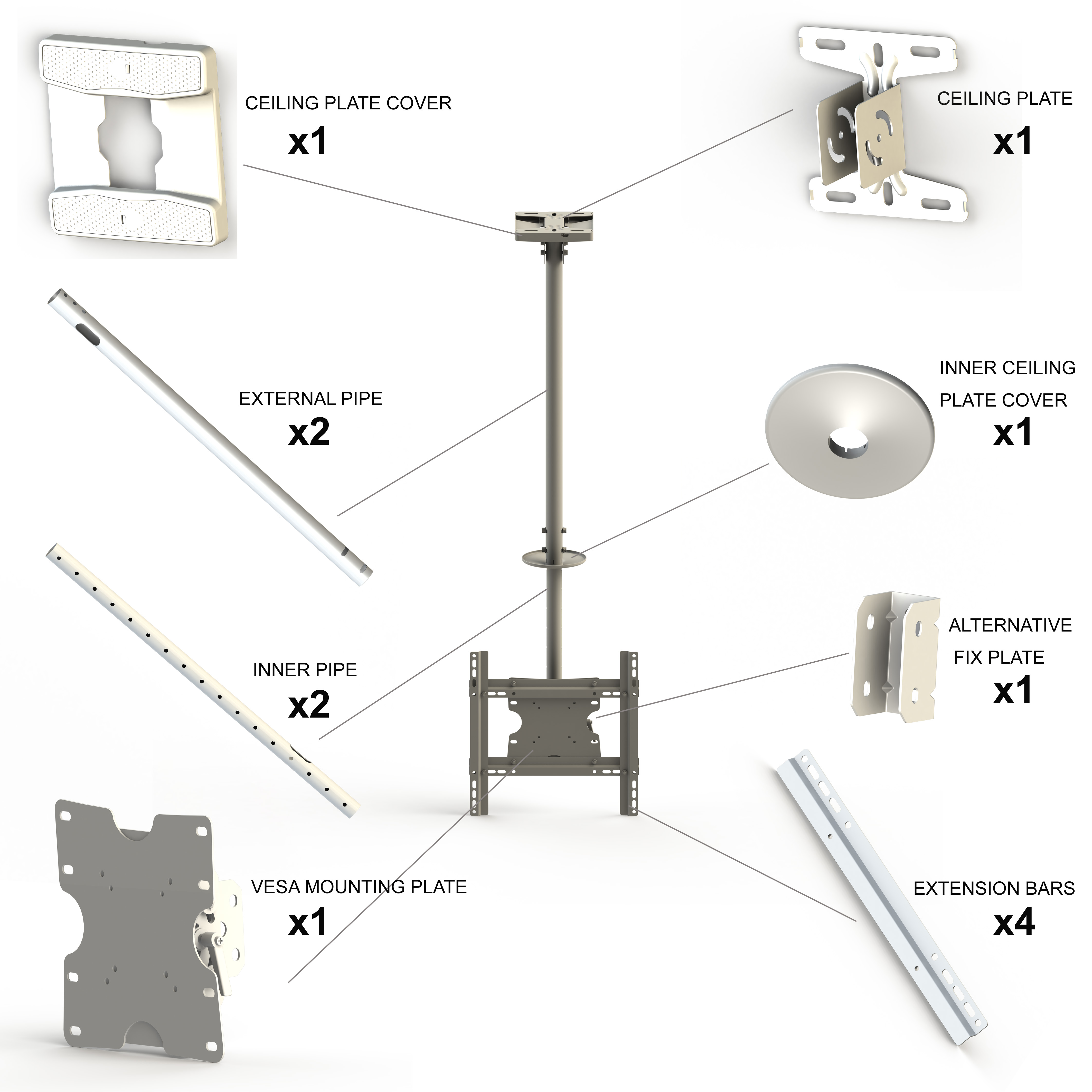 CEILING PLATE COVER
x1

CEILING PLATE
x1

EXTERNAL PIPE
x2

INNER CEILING PLATE COVER
x1

INNER PIPE
x2

ALTERNATIVE FIX PLATE
x1

VESA MOUNTING PLATE
x1

EXTENSION BARS
x4