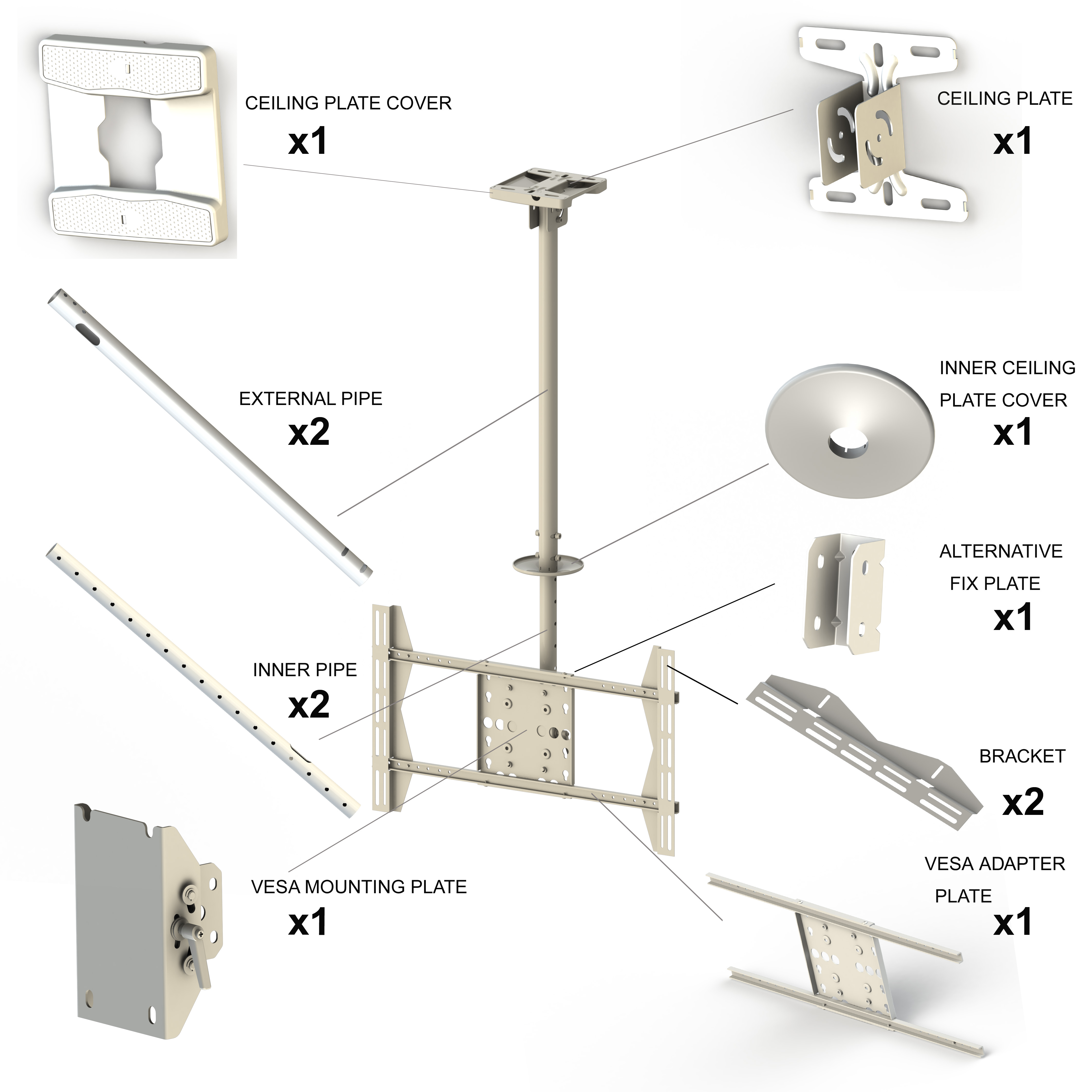 CEILING PLATE COVER
x1

CEILING PLATE
x1

EXTERNAL PIPE
x2

INNER CEILING PLATE COVER
x1

ALTERNATIVE FIX PLATE
x1

INNER PIPE
x2

BRACKET
x2

VESA MOUNTING PLATE
x1

VESA ADAPTER PLATE
x1