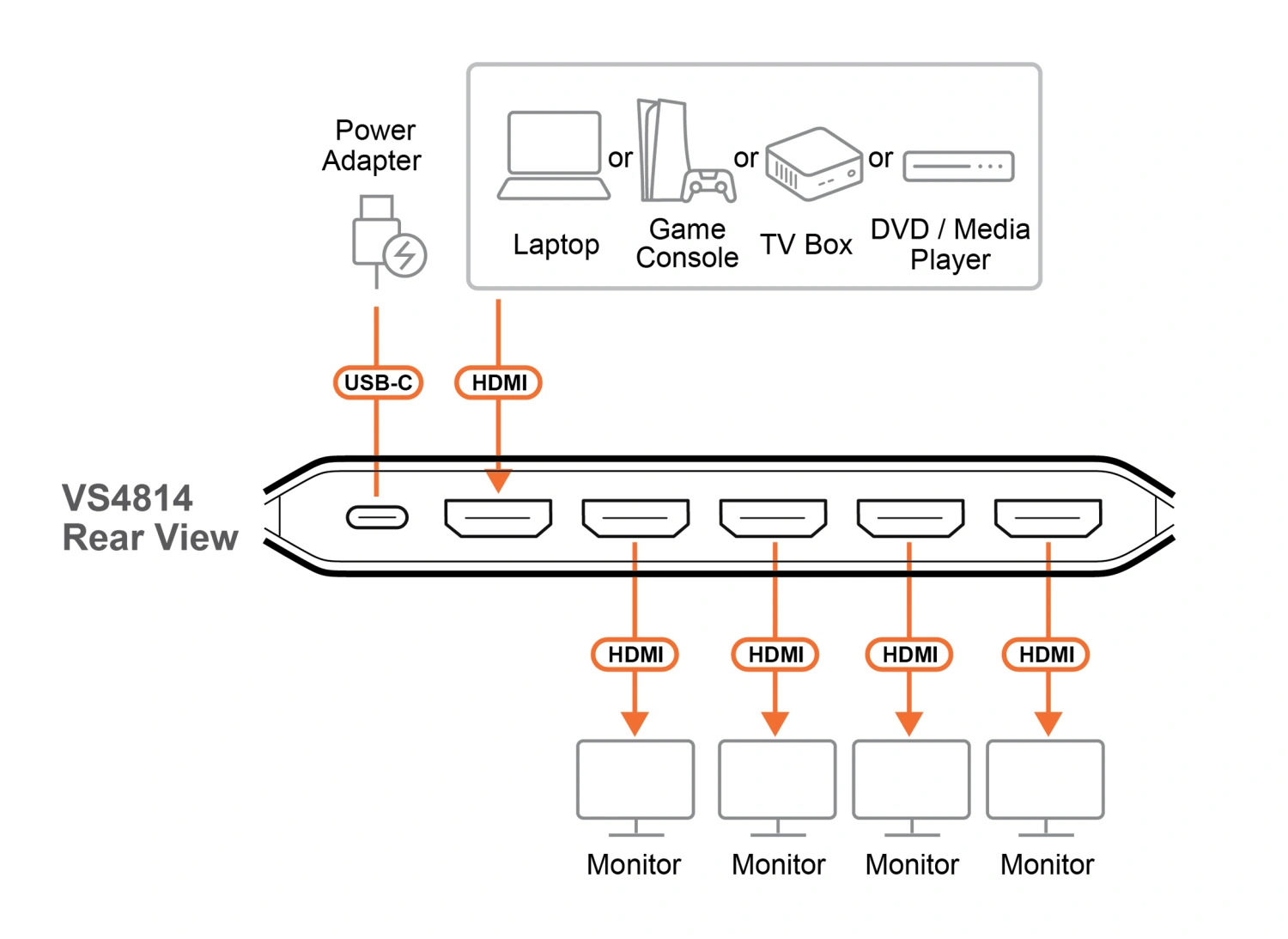 Power Adapter

Laptop or Game Console or TV Box or DVD / Media Player

USB-C HDMI

VS4814 Rear View

HDMI HDMI HDMI HDMI

Monitor Monitor Monitor Monitor