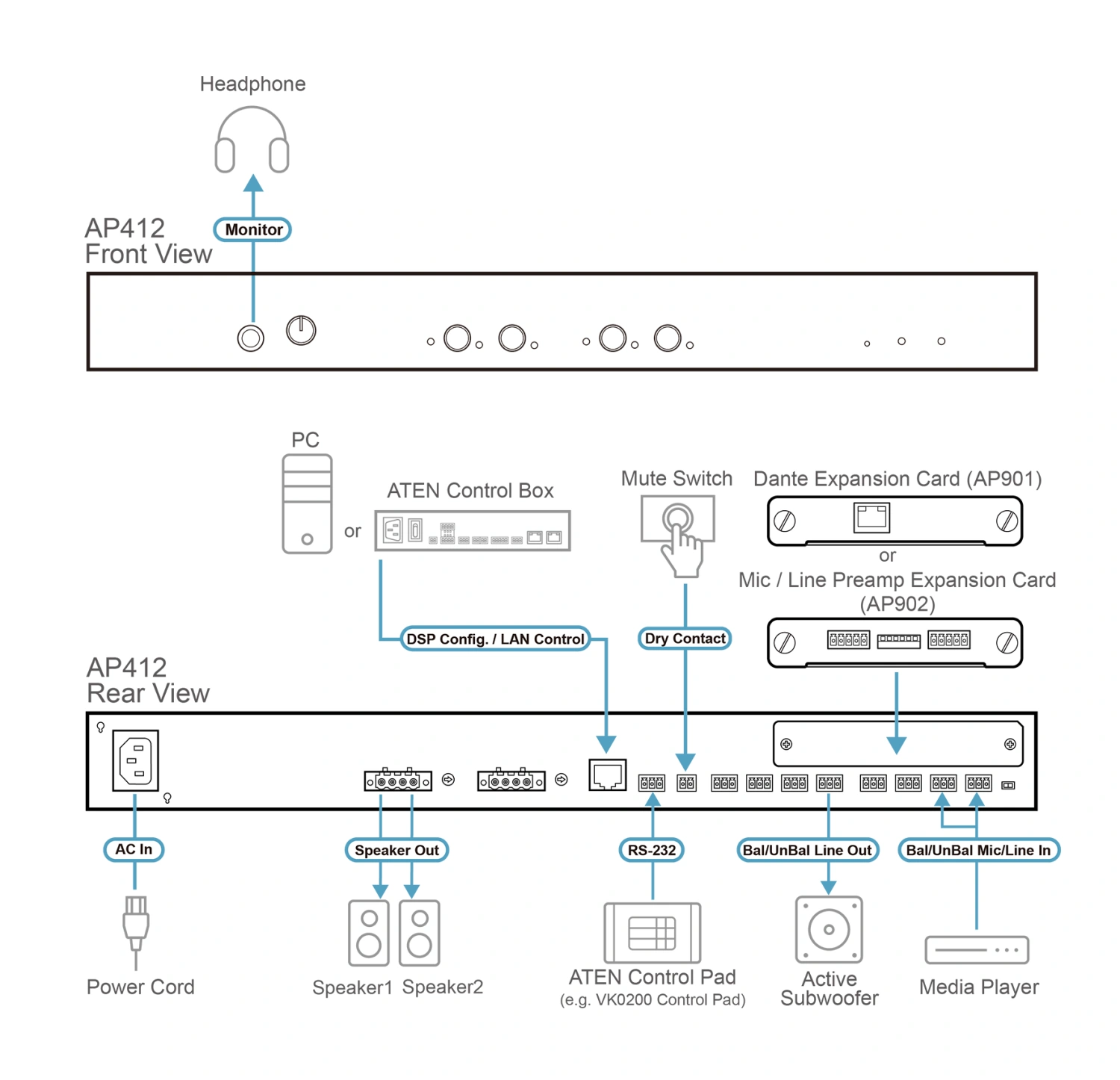 Headphone

Monitor

AP412
Front View

PC

or

ATEN Control Box

Mute Switch

Dante Expansion Card (AP901)

or

Mic / Line Preamp Expansion Card (AP902)

DSP Config. / LAN Control

Dry Contact

AP412
Rear View

AC In

Speaker Out

RS-232

Bal/UnBal Line Out

Bal/UnBal Mic/Line In

Power Cord

Speaker1 Speaker2

ATEN Control Pad
(e.g. VK0200 Control Pad)

Active Subwoofer

Media Player