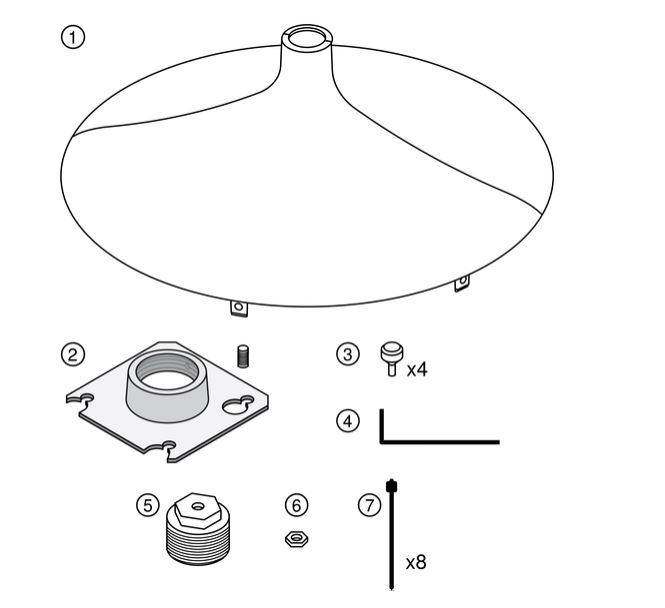 1

2

3 x4

4

5

6

7

x8