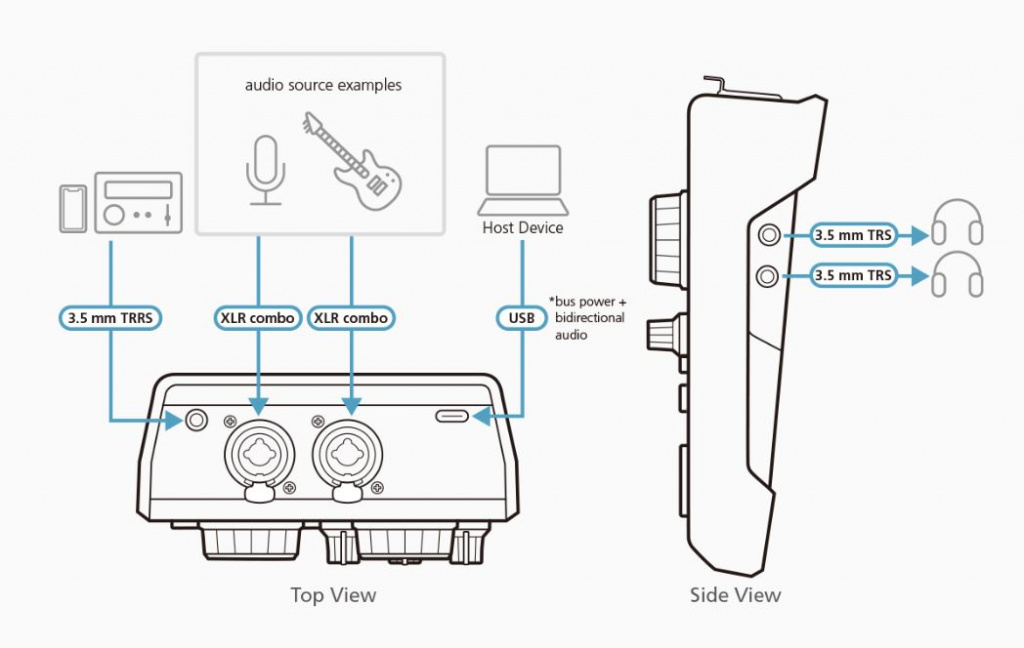 audio source examples

Host Device

3.5 mm TRRS

XLR combo

XLR combo

USB

*bus power + bidirectional audio

3.5 mm TRS

3.5 mm TRS

Top View

Side View