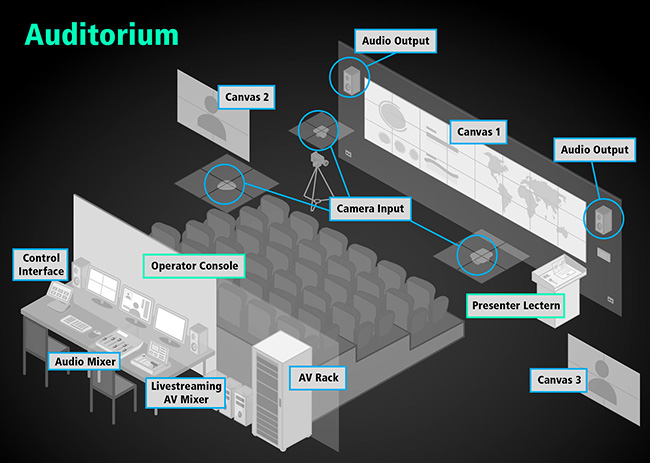 Auditorium

Audio Output

Canvas 2

Canvas 1

Audio Output

Camera Input

Control Interface

Operator Console

Presenter Lectern

Audio Mixer

Livestreaming AV Mixer

AV Rack

Canvas 3