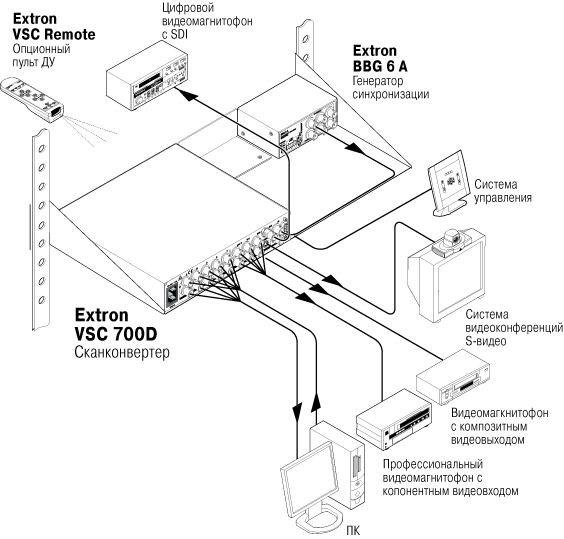 Extron
VSC Remote
Опционный пульт ДУ

Цифровой видеомагнитофон с SDI

Extron
BBG 6 A
Генератор синхронизации

Система управления

Система видеоконференций S-видео

Extron
VSC 700D
Сканконвертер

Видеомагкнитофон с композитным видеовыходом

Профессиональный видеомагнитофон с копонентным видеовходом

ПК